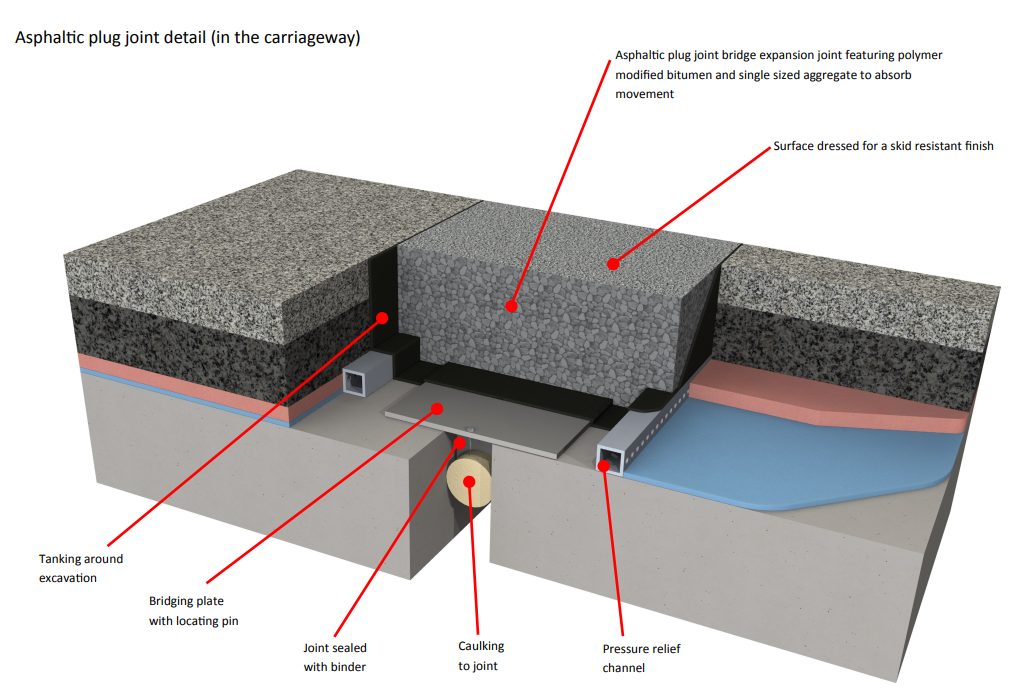 Asphaltic plug joint detail (in the carriageway)

Asphaltic plug joint bridge expansion joint featuring polymer modified bitumen and single sized aggregate to absorb movement

Surface dressed for a skid resistant finish

Tanking around excavation

Bridging plate with locating pin

Joint sealed with binder

Caulking to joint

Pressure relief channel