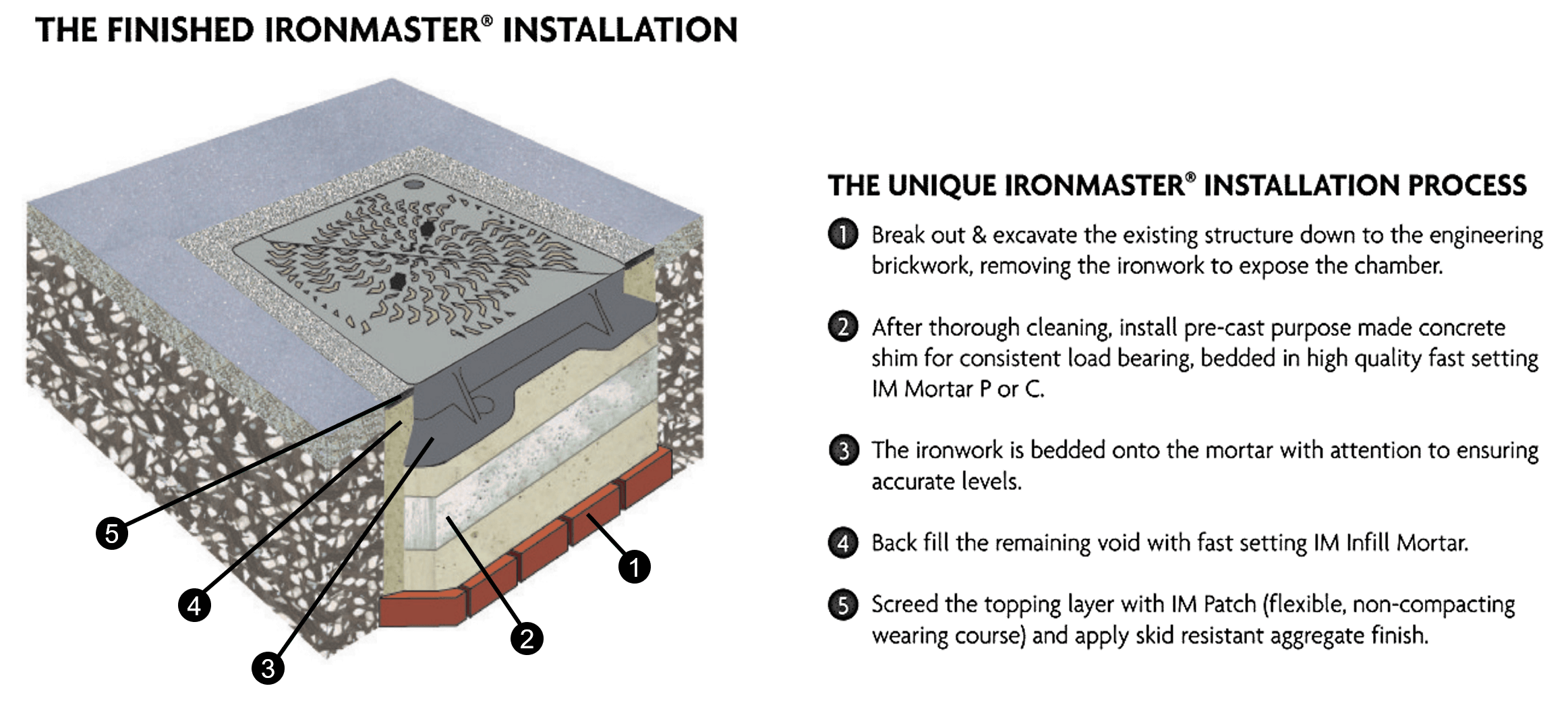 THE FINISHED IRONMASTER® INSTALLATION

5

4

3

2

1

THE UNIQUE IRONMASTER® INSTALLATION PROCESS

1 Break out & excavate the existing structure down to the engineering brickwork, removing the ironwork to expose the chamber.

2 After thorough cleaning, install pre-cast purpose made concrete shim for consistent load bearing, bedded in high quality fast setting IM Mortar P or C.

3 The ironwork is bedded onto the mortar with attention to ensuring accurate levels.

4 Back fill the remaining void with fast setting IM Infill Mortar.

5 Screed the topping layer with IM Patch (flexible, non-compacting wearing course) and apply skid resistant aggregate finish.